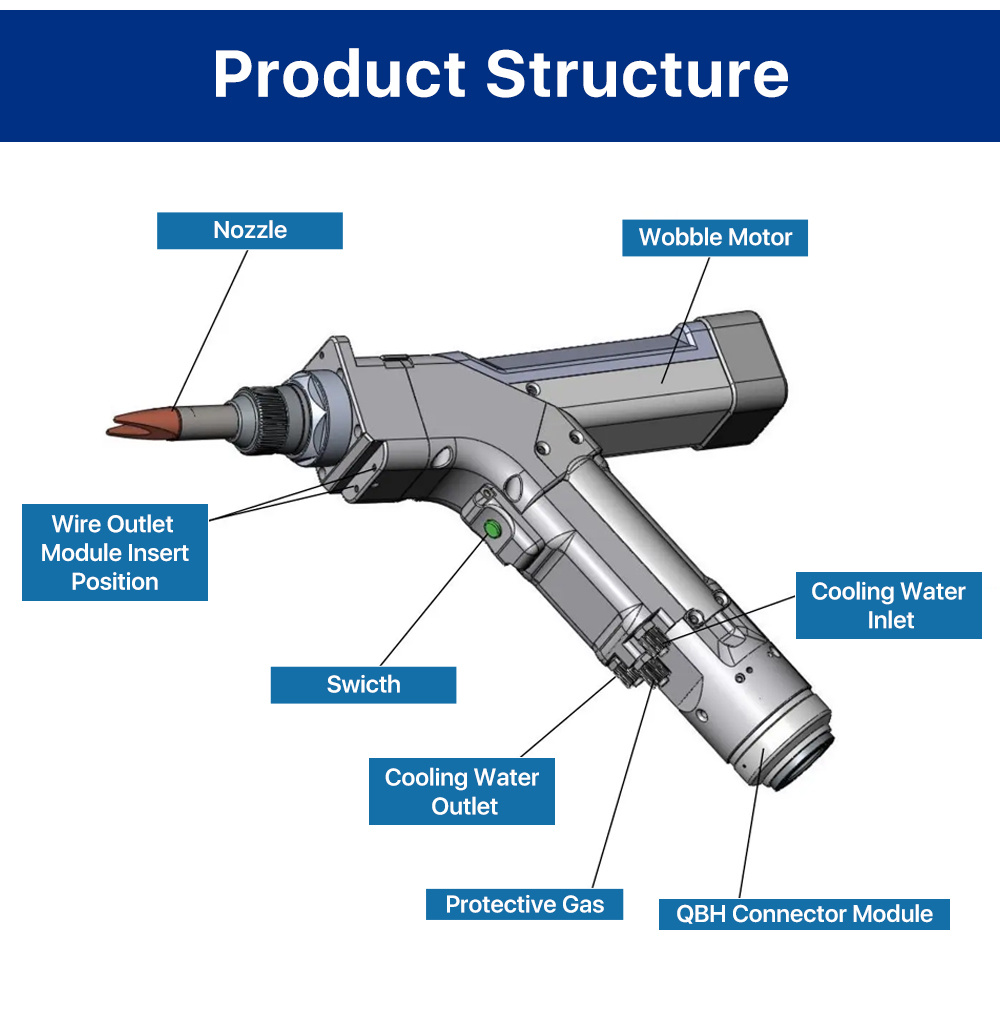 Product Structure

Nozzle

Wobble Motor

Wire Outlet Module Insert Position

Cooling Water Inlet

Swicth

Cooling Water Outlet

Protective Gas

QBH Connector Module