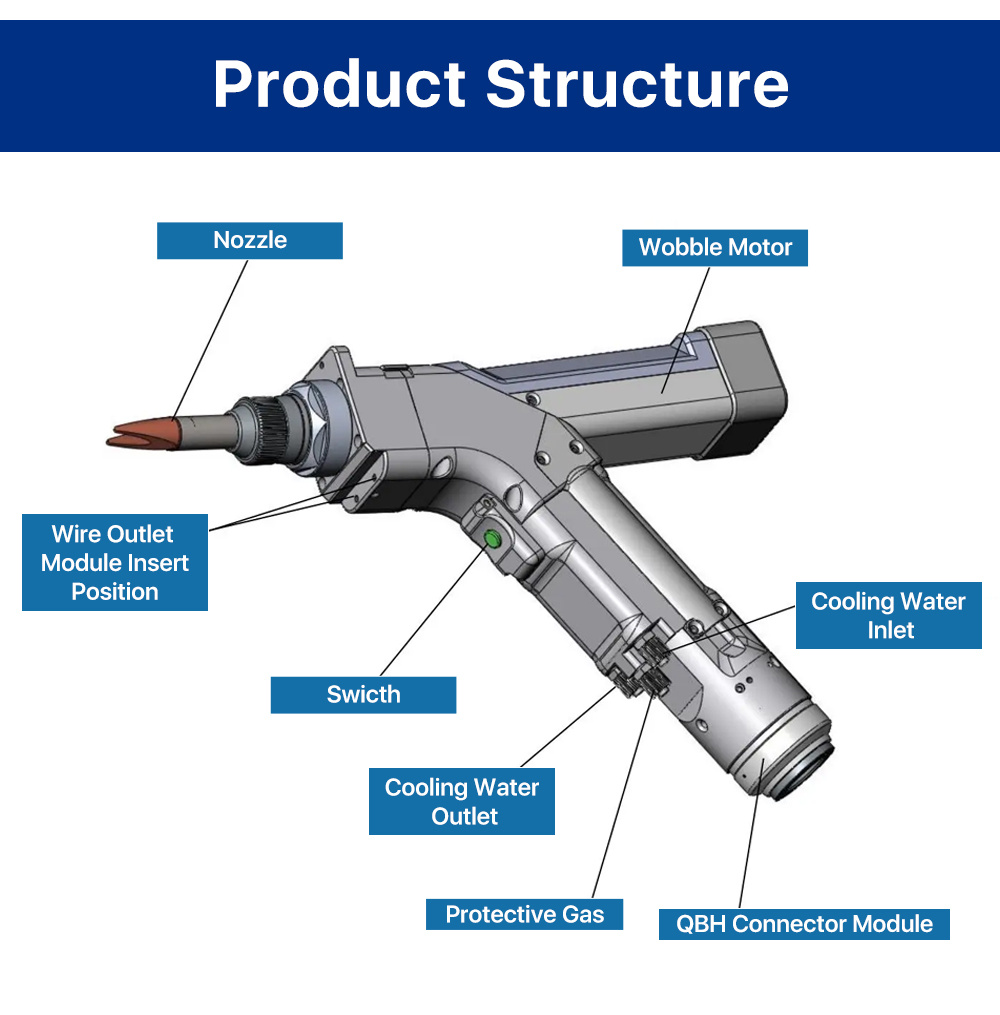 Product Structure

Nozzle

Wobble Motor

Wire Outlet Module Insert Position

Cooling Water Inlet

Swicth

Cooling Water Outlet

Protective Gas

QBH Connector Module