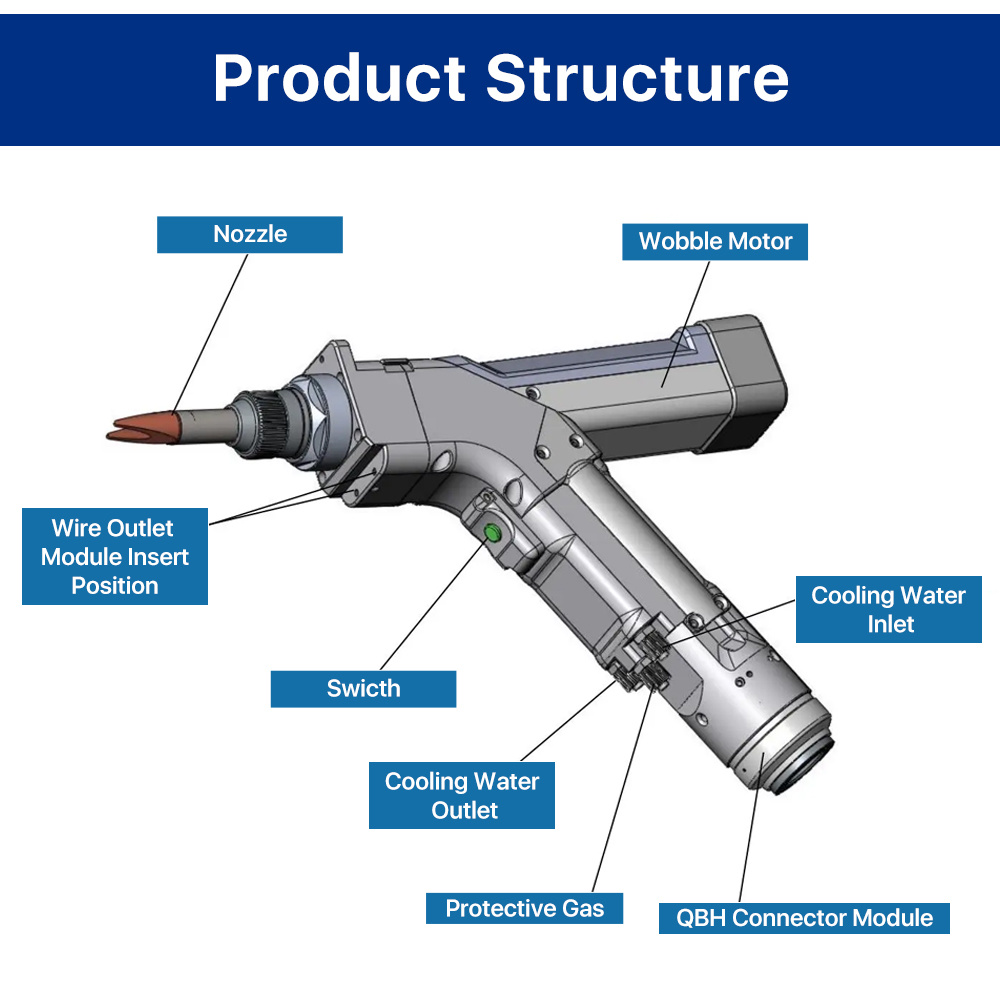 Product Structure

Nozzle

Wobble Motor

Wire Outlet Module Insert Position

Cooling Water Inlet

Swicth

Cooling Water Outlet

Protective Gas

QBH Connector Module