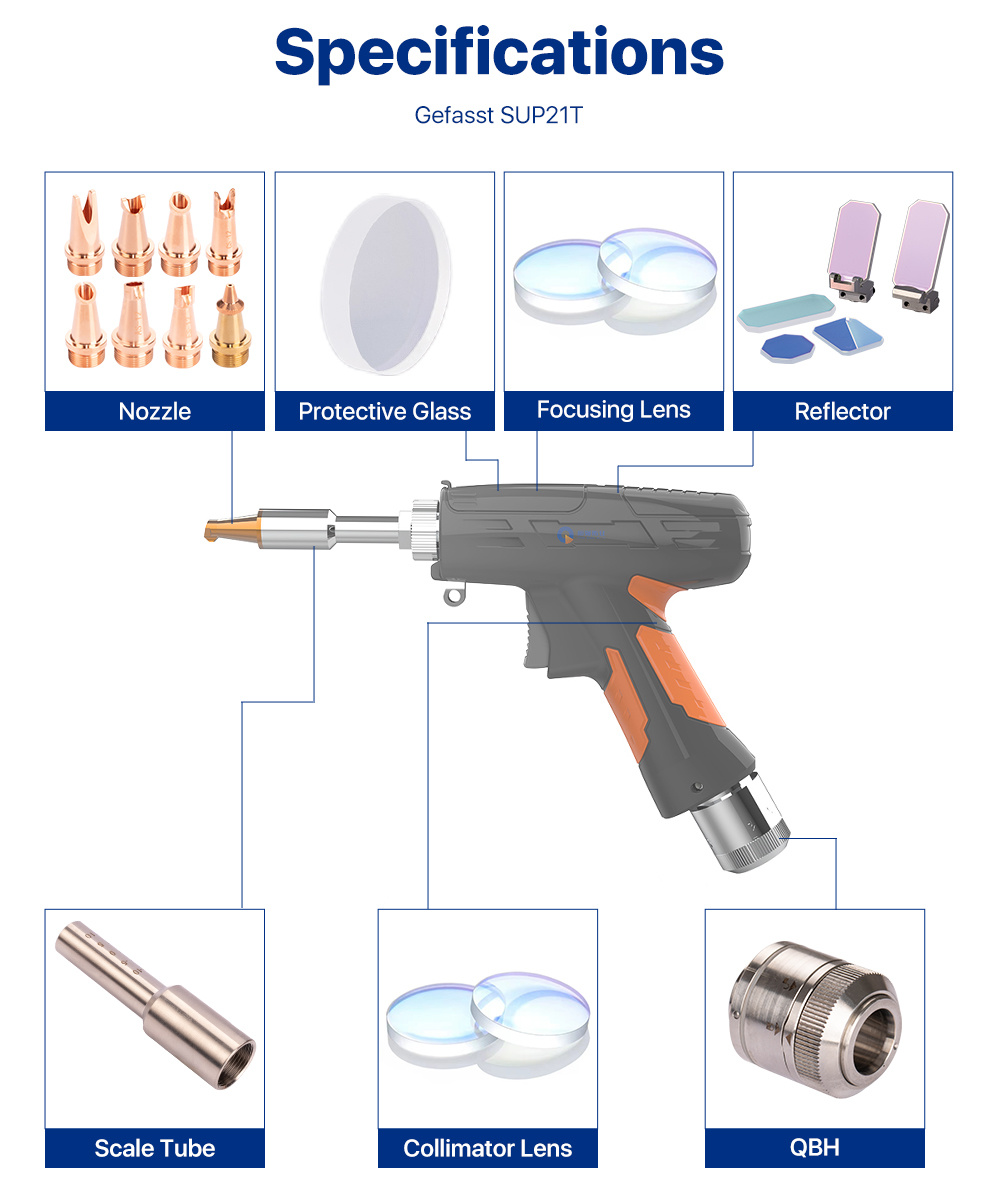 Specifications

Gefasst SUP21T

Nozzle

Protective Glass

Focusing Lens

Reflector

Scale Tube

Collimator Lens

QBH