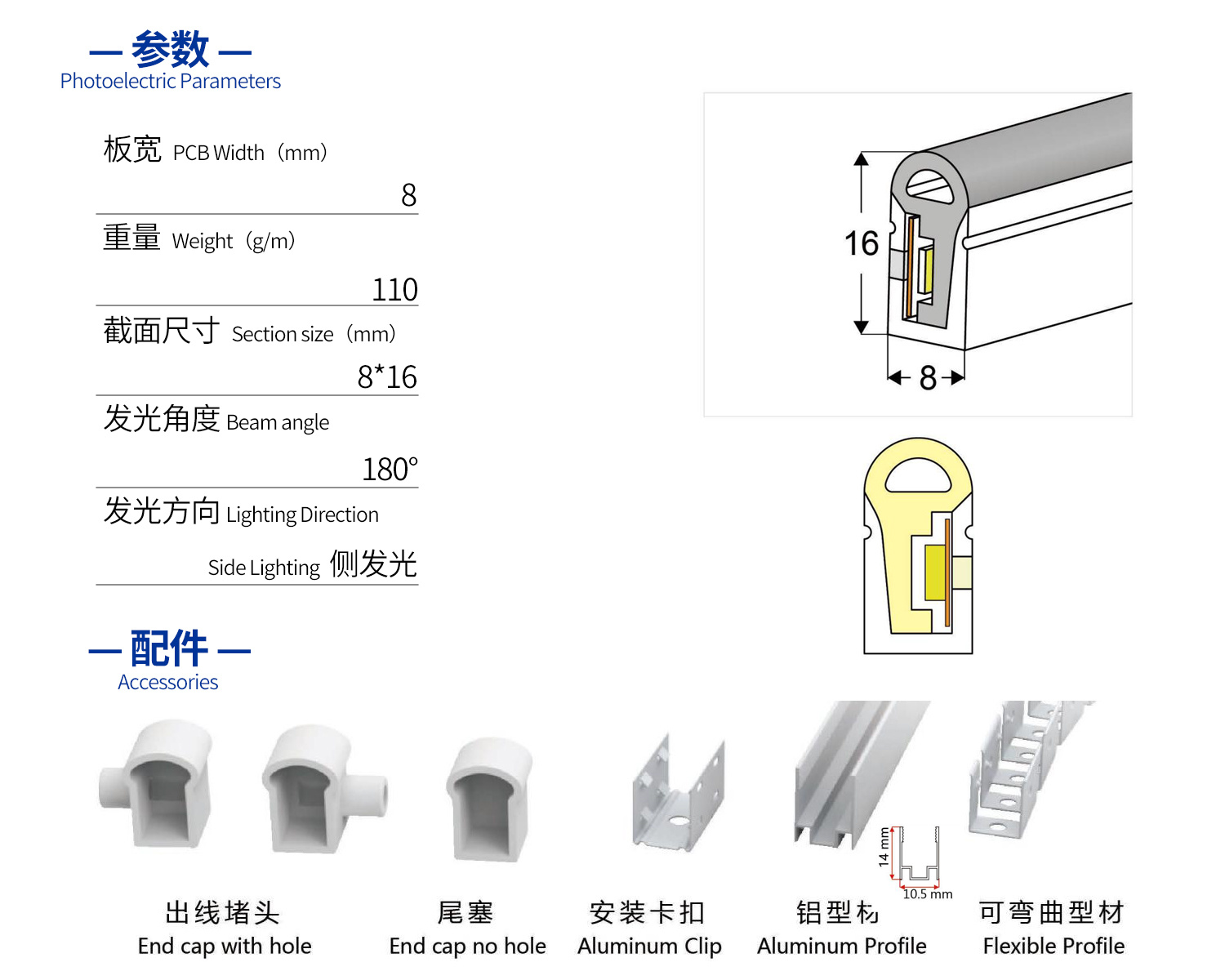 — 参数 —
Photoelectric Parameters

板宽 PCB Width（mm）
8

重量 Weight（g/m）
110

截面尺寸 Section size（mm）
8*16

发光角度 Beam angle
180°

发光方向 Lighting Direction
Side Lighting 侧发光

16
8

— 配件 —
Accessories

14 mm
10.5 mm

出线堵头
End cap with hole

尾塞
End cap no hole

安装卡扣
Aluminum Clip

铝型材
Aluminum Profile

可弯曲型材
Flexible Profile