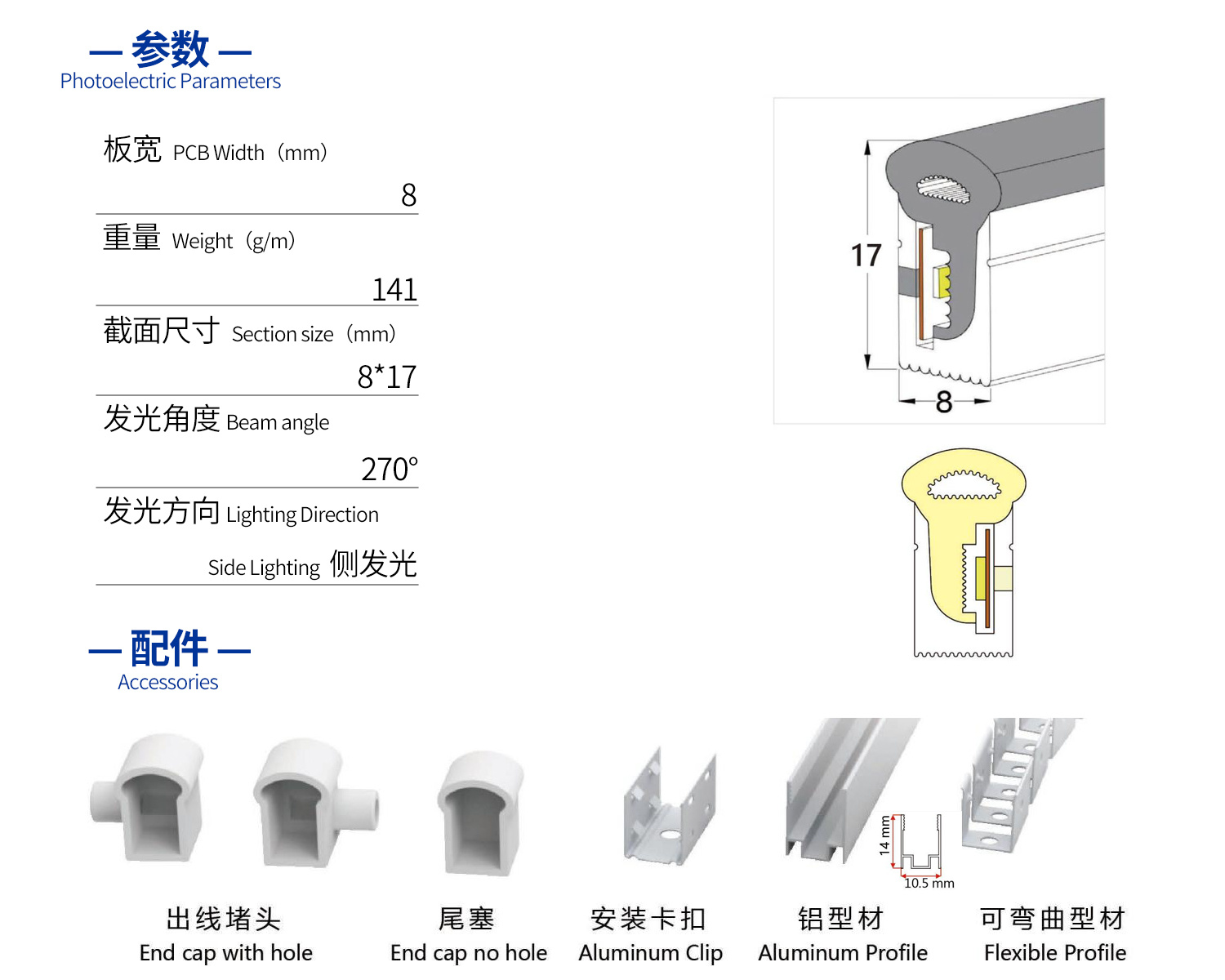 — 参数 —
Photoelectric Parameters

板宽 PCB Width（mm）
8

重量 Weight（g/m）
141

截面尺寸 Section size（mm）
8*17

发光角度 Beam angle
270°

发光方向 Lighting Direction
Side Lighting 侧发光

17
8

— 配件 —
Accessories

14 mm
10.5 mm

出线堵头
End cap with hole

尾塞
End cap no hole

安装卡扣
Aluminum Clip

铝型材
Aluminum Profile

可弯曲型材
Flexible Profile