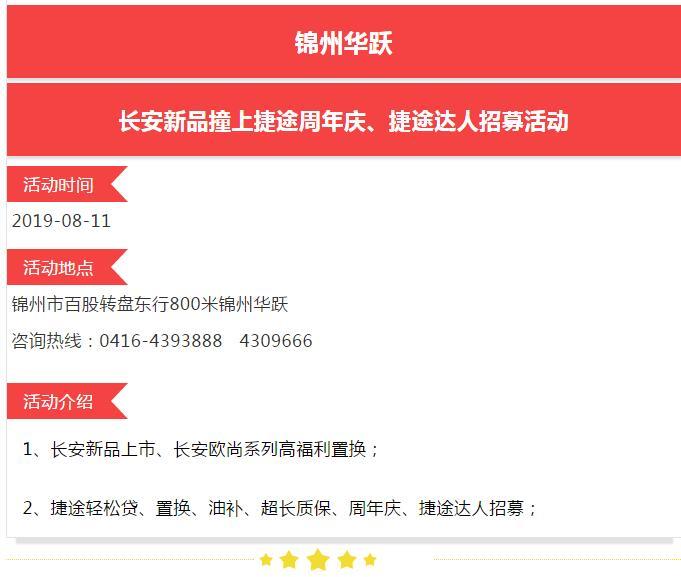 锦州华跃

长安新品撞上捷途周年庆、捷途达人招募活动

活动时间

2019-08-11

活动地点

锦州市百股转盘东行800米锦州华跃

咨询热线：0416-4393888　4309666

活动介绍

1、长安新品上市、长安欧尚系列高福利置换；

2、捷途轻松贷、置换、油补、超长质保、周年庆、捷途达人招募；