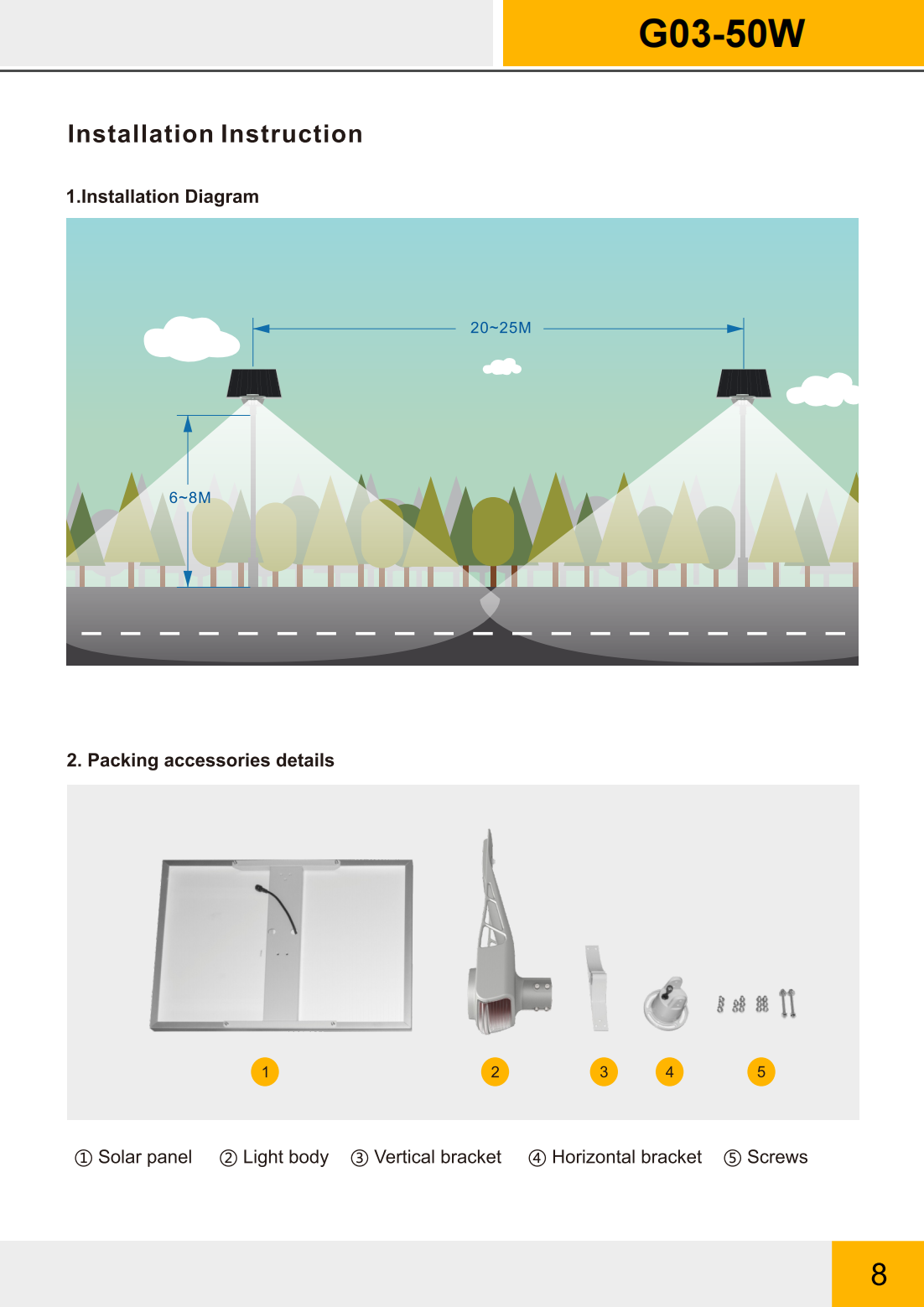 G03-50W

Installation Instruction

1.Installation Diagram

20~25M

6~8M

2. Packing accessories details

1

2

3

4

5

① Solar panel ② Light body ③ Vertical bracket ④ Horizontal bracket ⑤ Screws

8