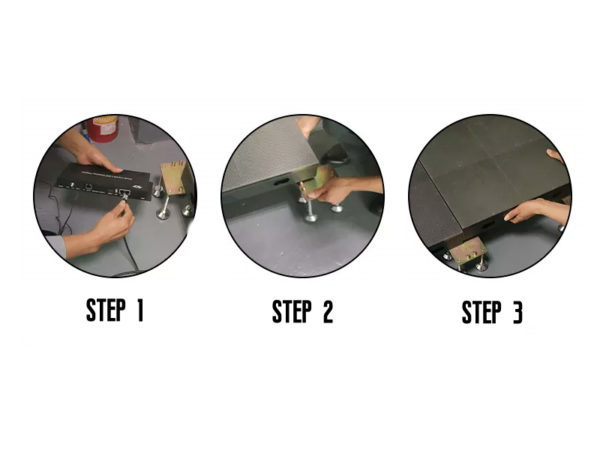 STEP 1

STEP 2

STEP 3