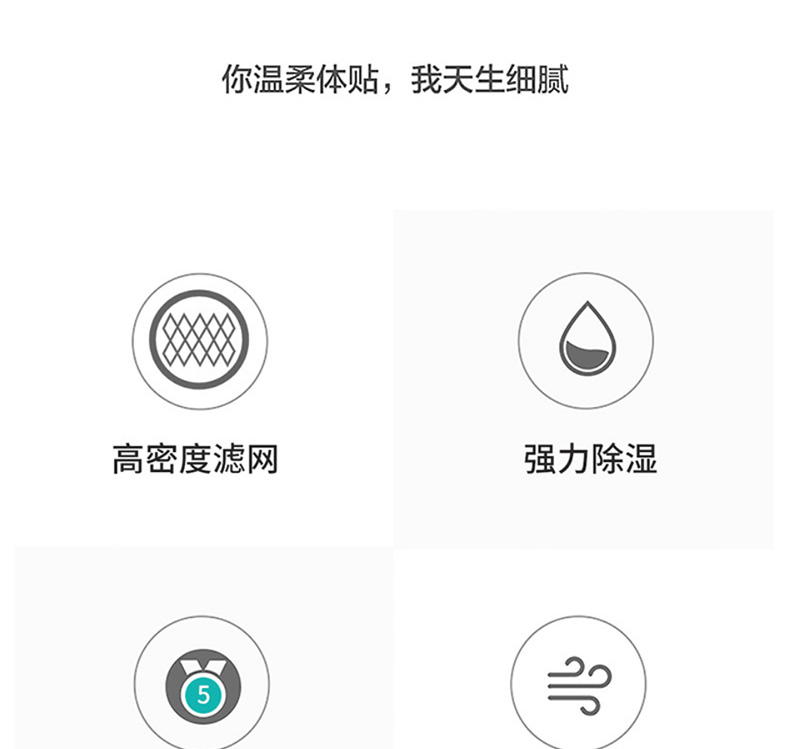 你温柔体贴，我天生细腻

高密度滤网

强力除湿

5