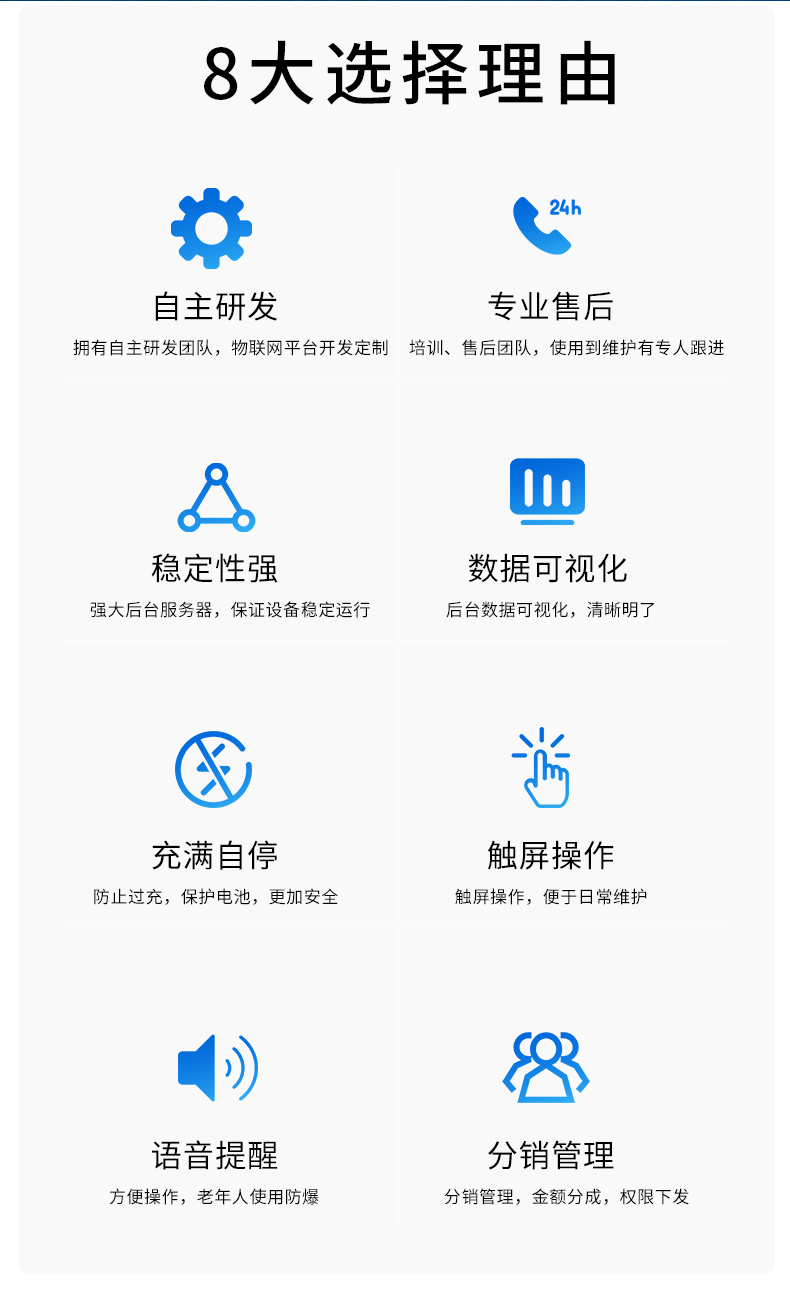 8大选择理由

24h

自主研发

拥有自主研发团队，物联网平台开发定制

专业售后

培训、售后团队，使用到维护有专人跟进

稳定性强

强大后台服务器，保证设备稳定运行

数据可视化

后台数据可视化，清晰明了

充满自停

防止过充，保护电池，更加安全

触屏操作

触屏操作，便于日常维护

语音提醒

方便操作，老年人使用防爆

分销管理

分销管理，金额分成，权限下发