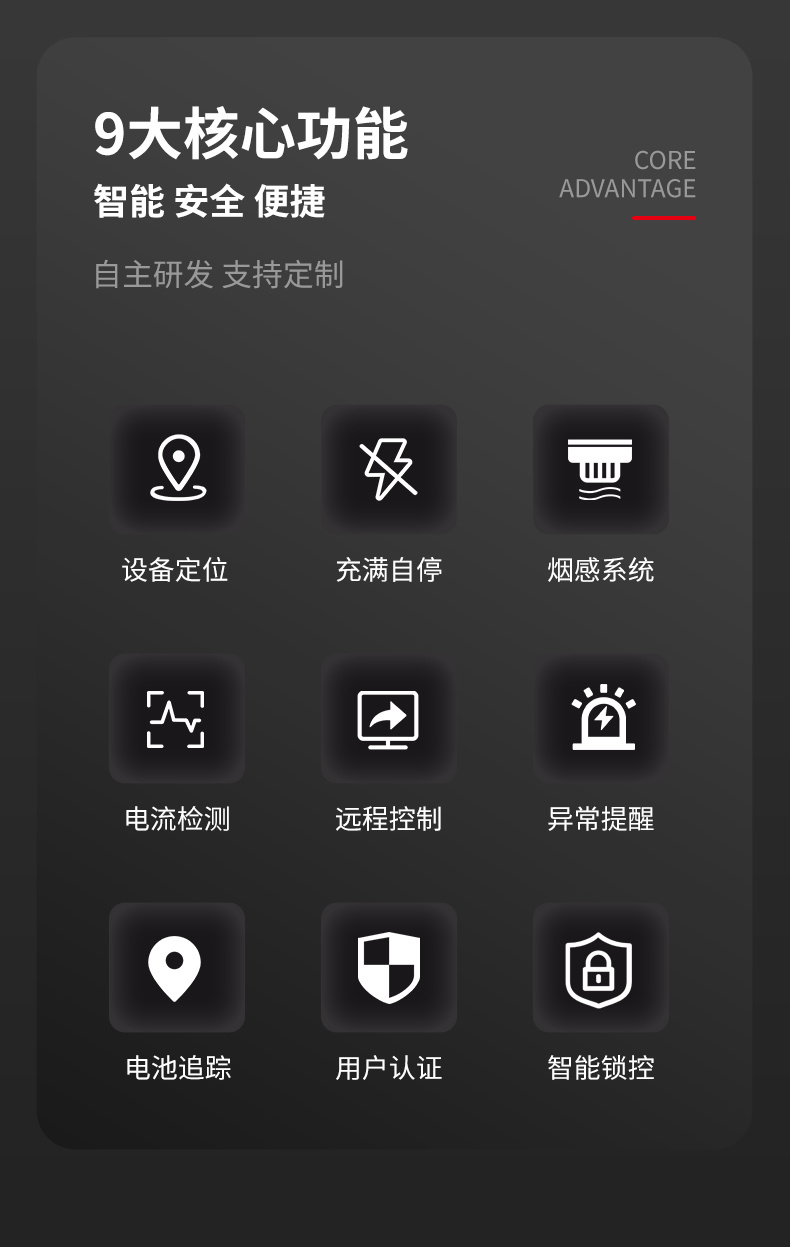 9大核心功能

智能 安全 便捷

CORE
ADVANTAGE

自主研发 支持定制

设备定位

充满自停

烟感系统

电流检测

远程控制

异常提醒

电池追踪

用户认证

智能锁控