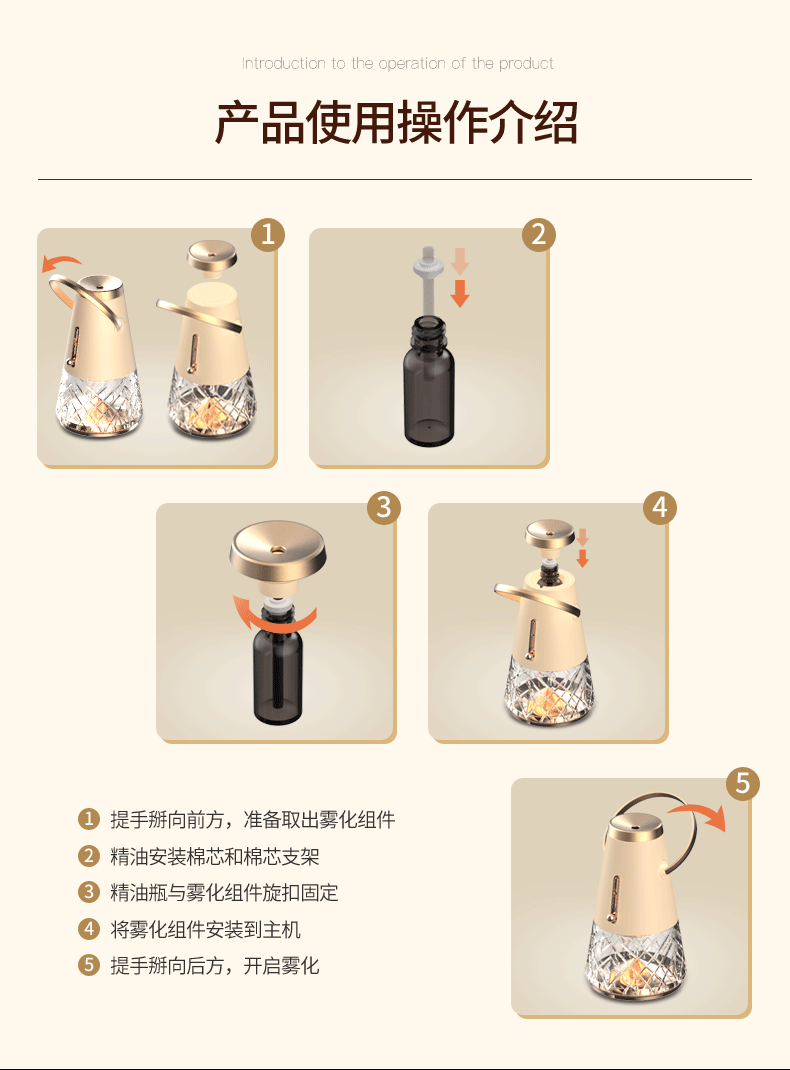 Introduction to the operation of the product

产品使用操作介绍

1

2

3

4

5

1 提手掰向前方，准备取出雾化组件

2 精油安装棉芯和棉芯支架

3 精油瓶与雾化组件旋扣固定

4 将雾化组件安装到主机

5 提手掰向后方，开启雾化