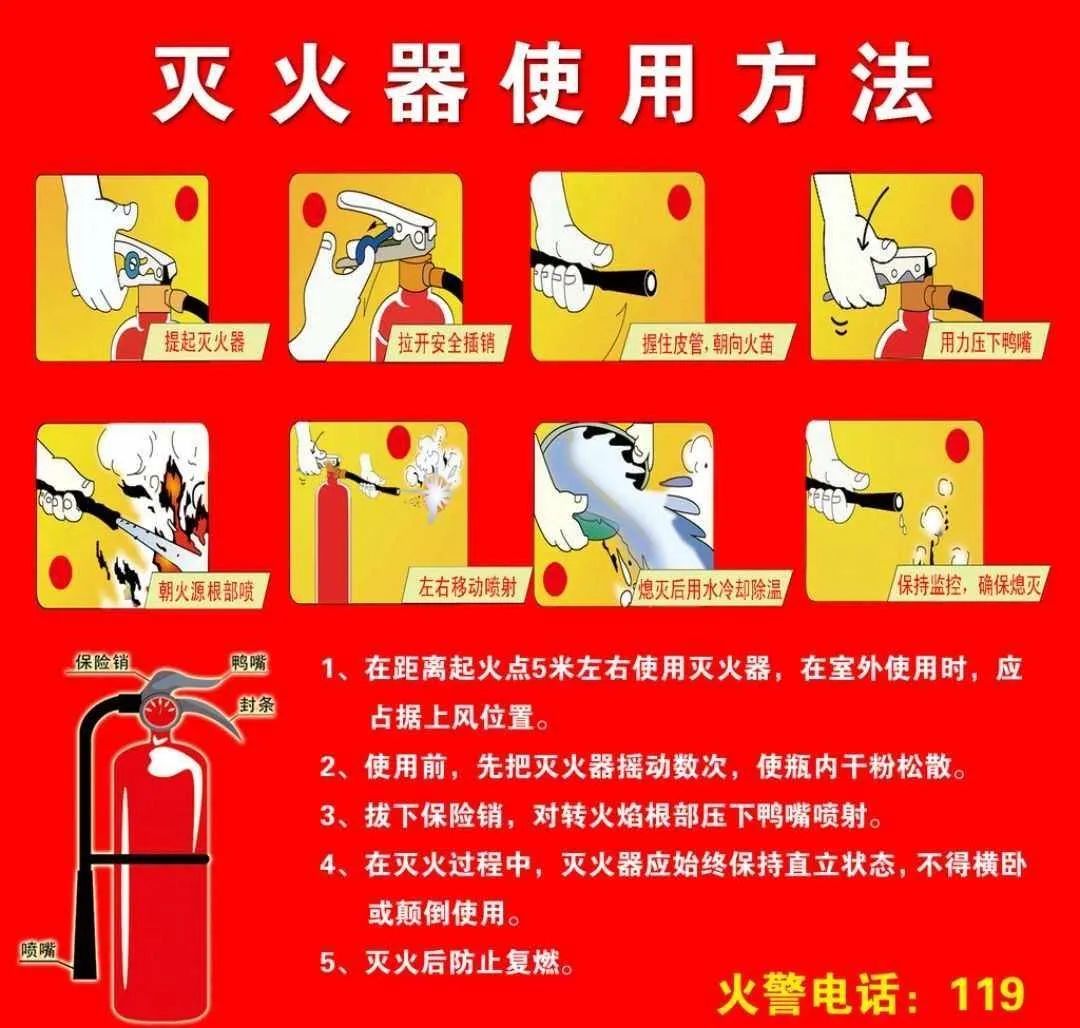 灭火器使用方法

提起灭火器

拉开安全插销

握住皮管，朝向火苗

用力压下鸭嘴

朝火源根部喷

左右移动喷射

熄灭后用水冷却除温

保持监控，确保熄灭

保险销

鸭嘴

封条

喷嘴

1、在距离起火点5米左右使用灭火器，在室外使用时，应占据上风位置。

2、使用前，先把灭火器摇动数次，使瓶内干粉松散。

3、拔下保险销，对转火焰根部压下鸭嘴喷射。

4、在灭火过程中，灭火器应始终保持直立状态，不得横卧或颠倒使用。

5、灭火后防止复燃。

火警电话：119