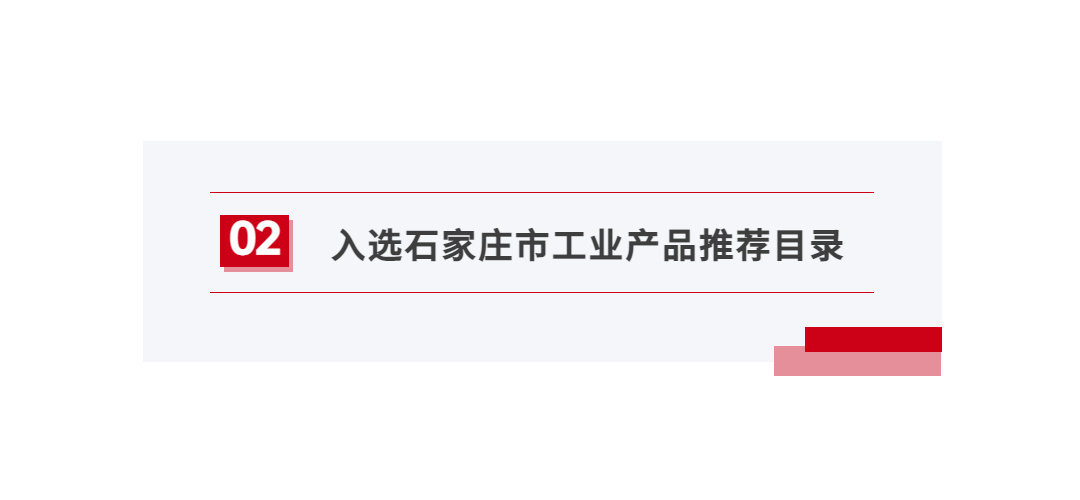 02 入选石家庄市工业产品推荐目录