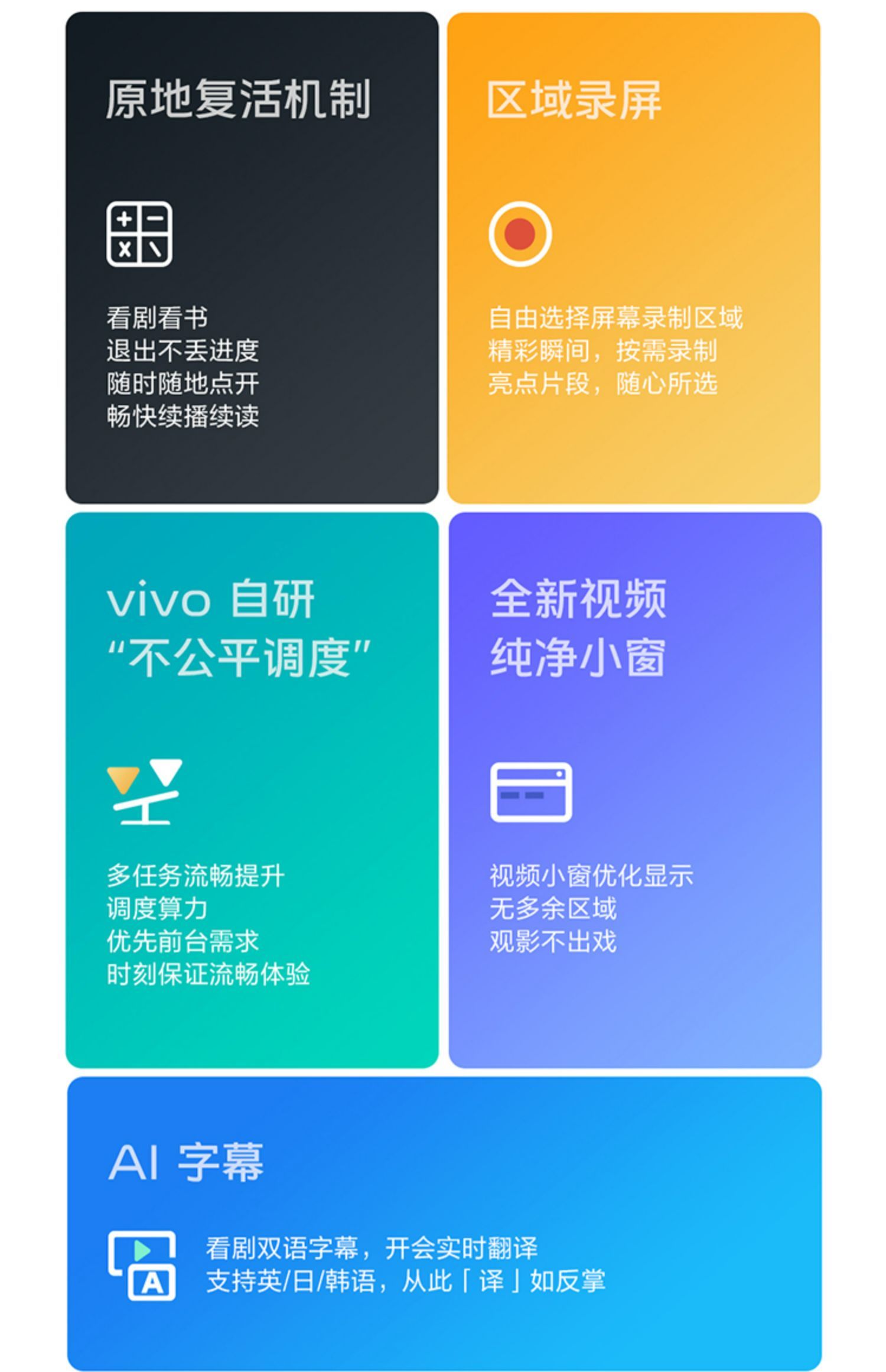 原地复活机制

看剧看书
退出不丢进度
随时随地点开
畅快续播续读

区域录屏

自由选择屏幕录制区域
精彩瞬间，按需录制
亮点片段，随心所选

vivo自研
“不公平调度”

多任务流畅提升
调度算力
优先前台需求
时刻保证流畅体验

全新视频
纯净小窗

视频小窗优化显示
无多余区域
观影不出戏

AI字幕

看剧双语字幕，开会实时翻译
支持英/日/韩语，从此「译」如反掌