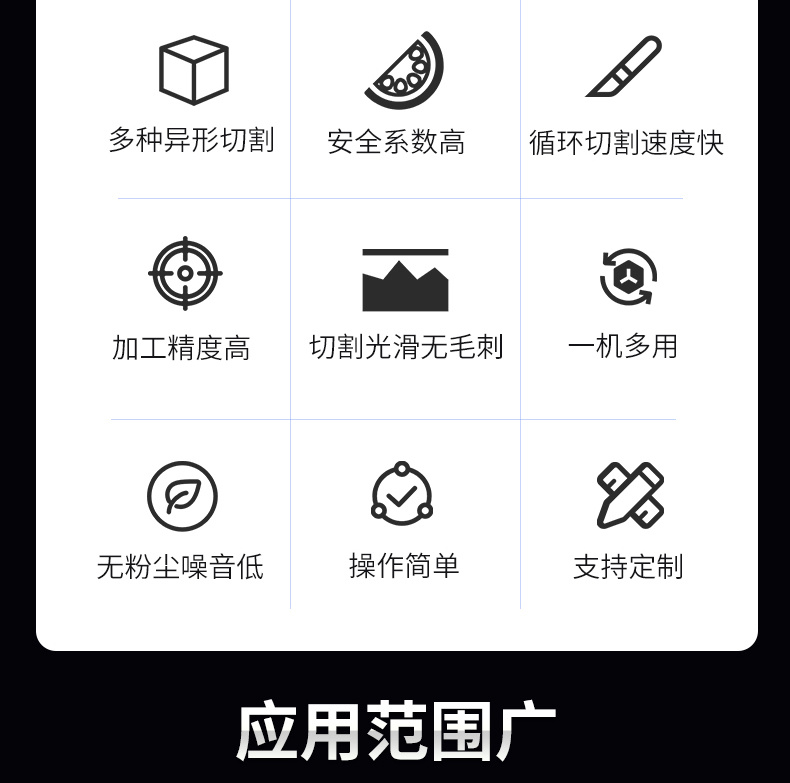 多种异形切割

安全系数高

循环切割速度快

加工精度高

切割光滑无毛刺

一机多用

无粉尘噪音低

操作简单

支持定制

应用范围广