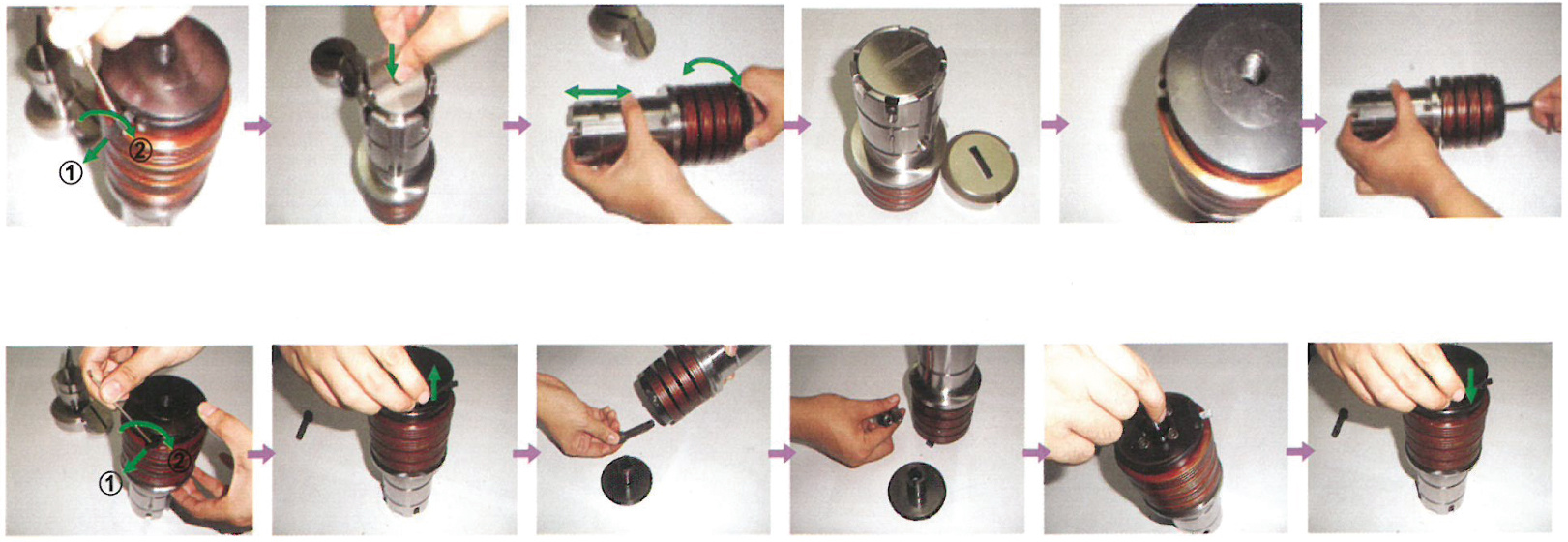 ①
②

①
②