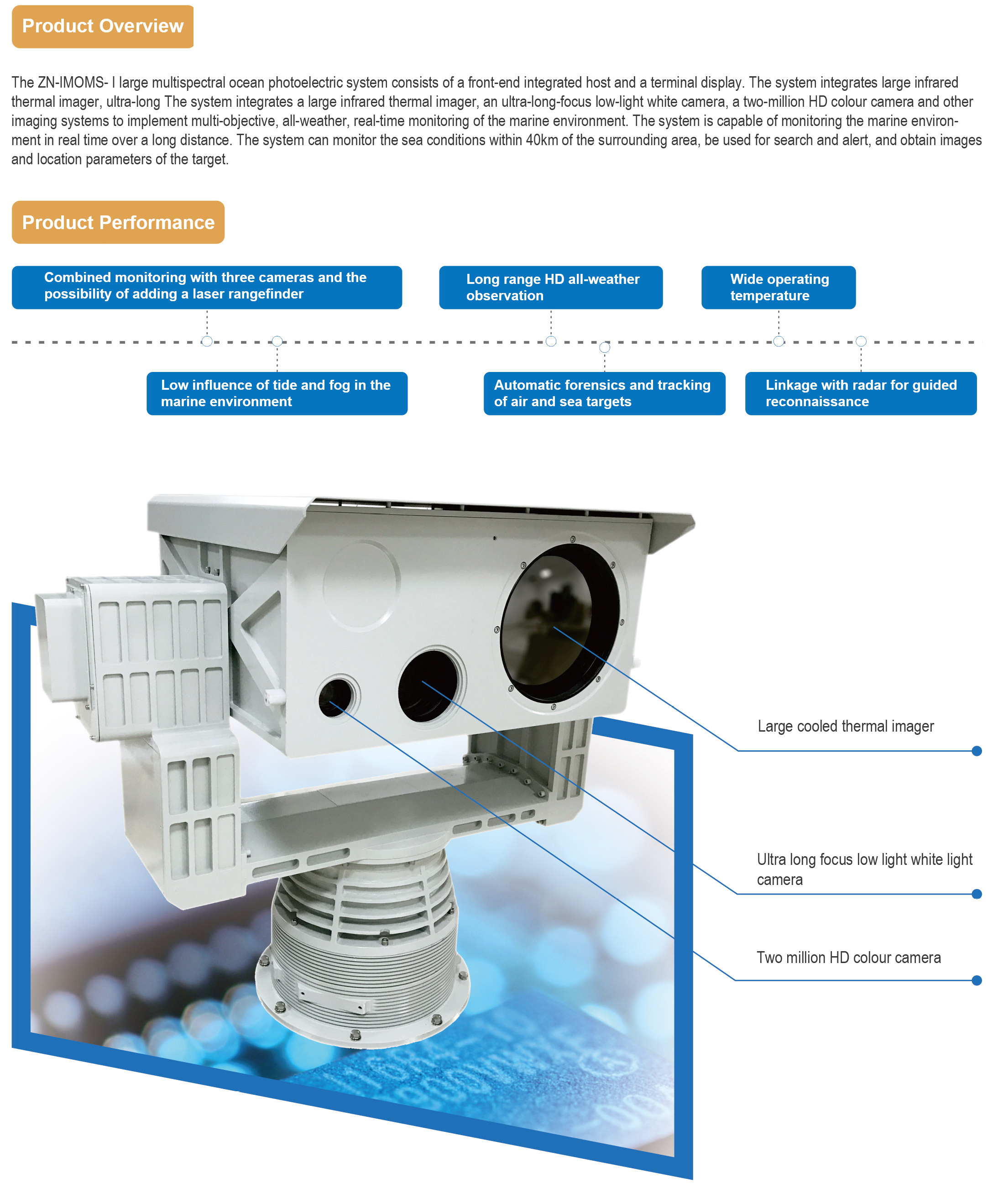 Product Overview

The ZN-IMOMS- I large multispectral ocean photoelectric system consists of a front-end integrated host and a terminal display. The system integrates large infrared thermal imager, ultra-long The system integrates a large infrared thermal imager, an ultra-long-focus low-light white camera, a two-million HD colour camera and other imaging systems to implement multi-objective, all-weather, real-time monitoring of the marine environment. The system is capable of monitoring the marine environment in real time over a long distance. The system can monitor the sea conditions within 40km of the surrounding area, be used for search and alert, and obtain images and location parameters of the target.

Product Performance

Combined monitoring with three cameras and the possibility of adding a laser rangefinder

Long range HD all-weather observation

Wide operating temperature

Low influence of tide and fog in the marine environment

Automatic forensics and tracking of air and sea targets

Linkage with radar for guided reconnaissance

Large cooled thermal imager

Ultra long focus low light white light camera

Two million HD colour camera