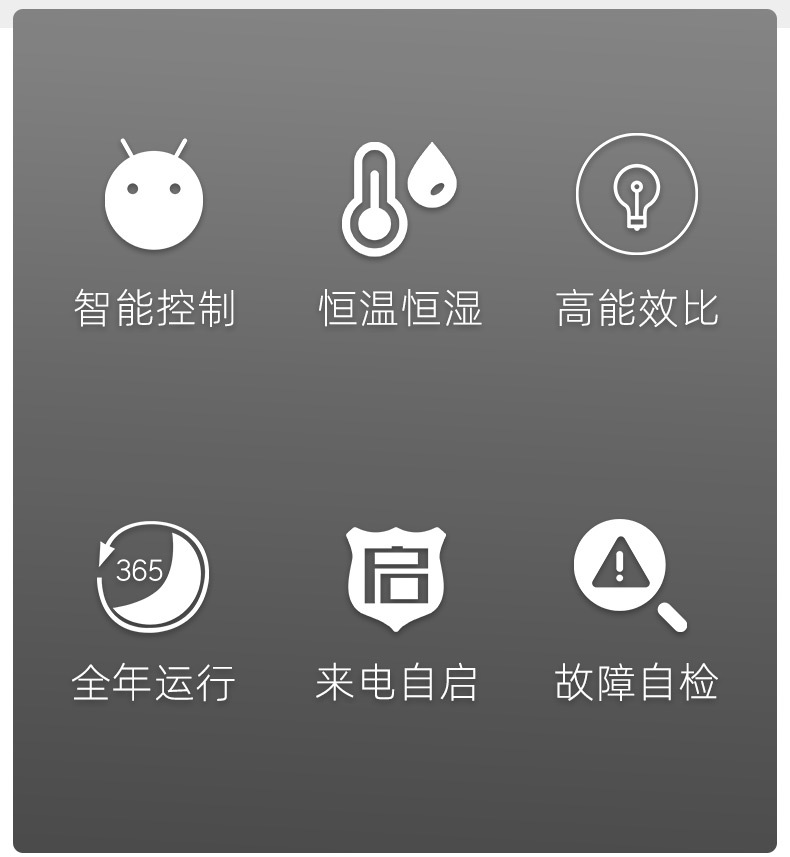 智能控制 恒温恒湿 高能效比

365

全年运行

启

来电自启 故障自检