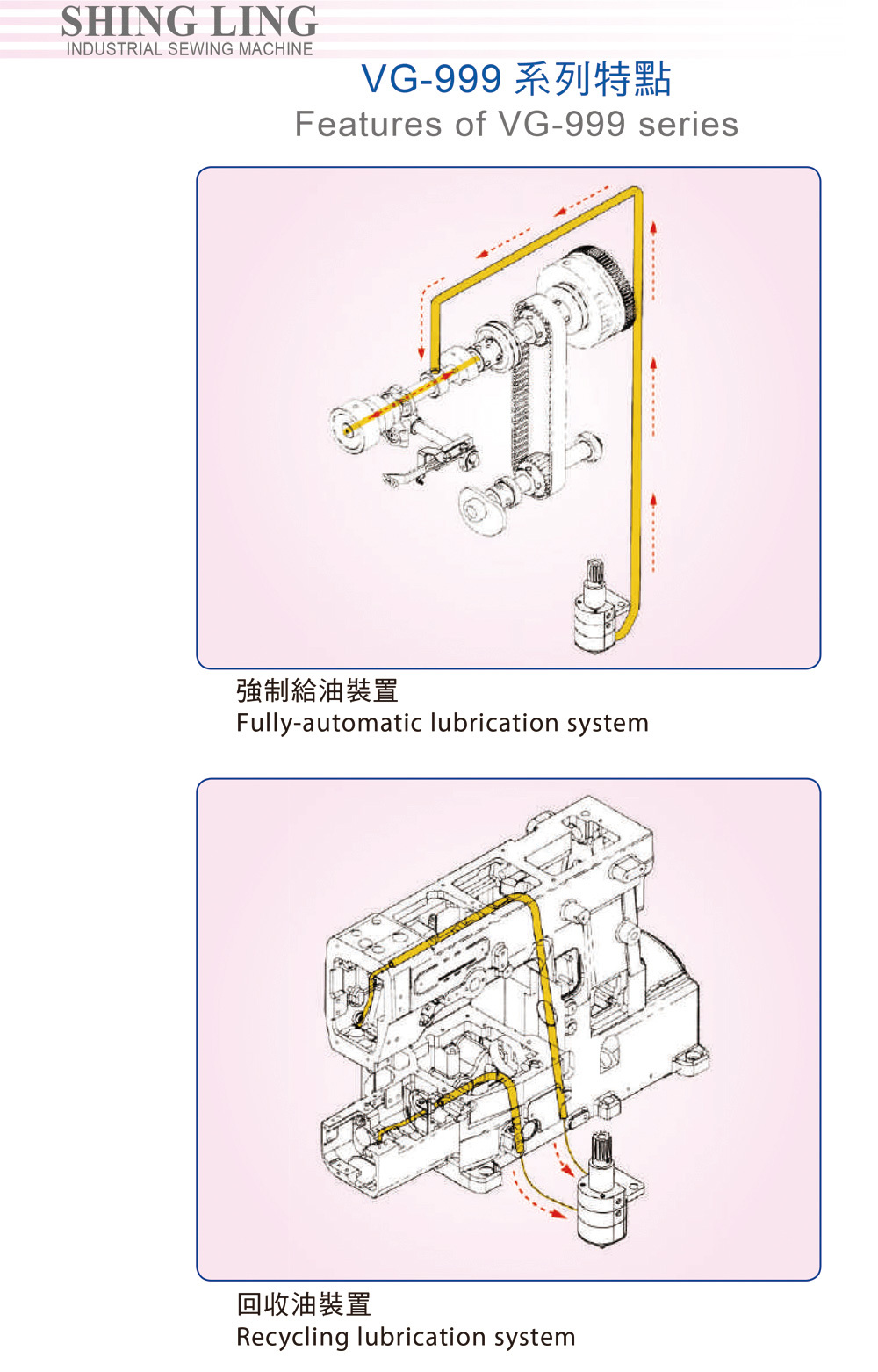 SHING LING
INDUSTRIAL SEWING MACHINE

VG-999 系列特點
Features of VG-999 series

強制給油裝置
Fully-automatic lubrication system

回收油裝置
Recycling lubrication system