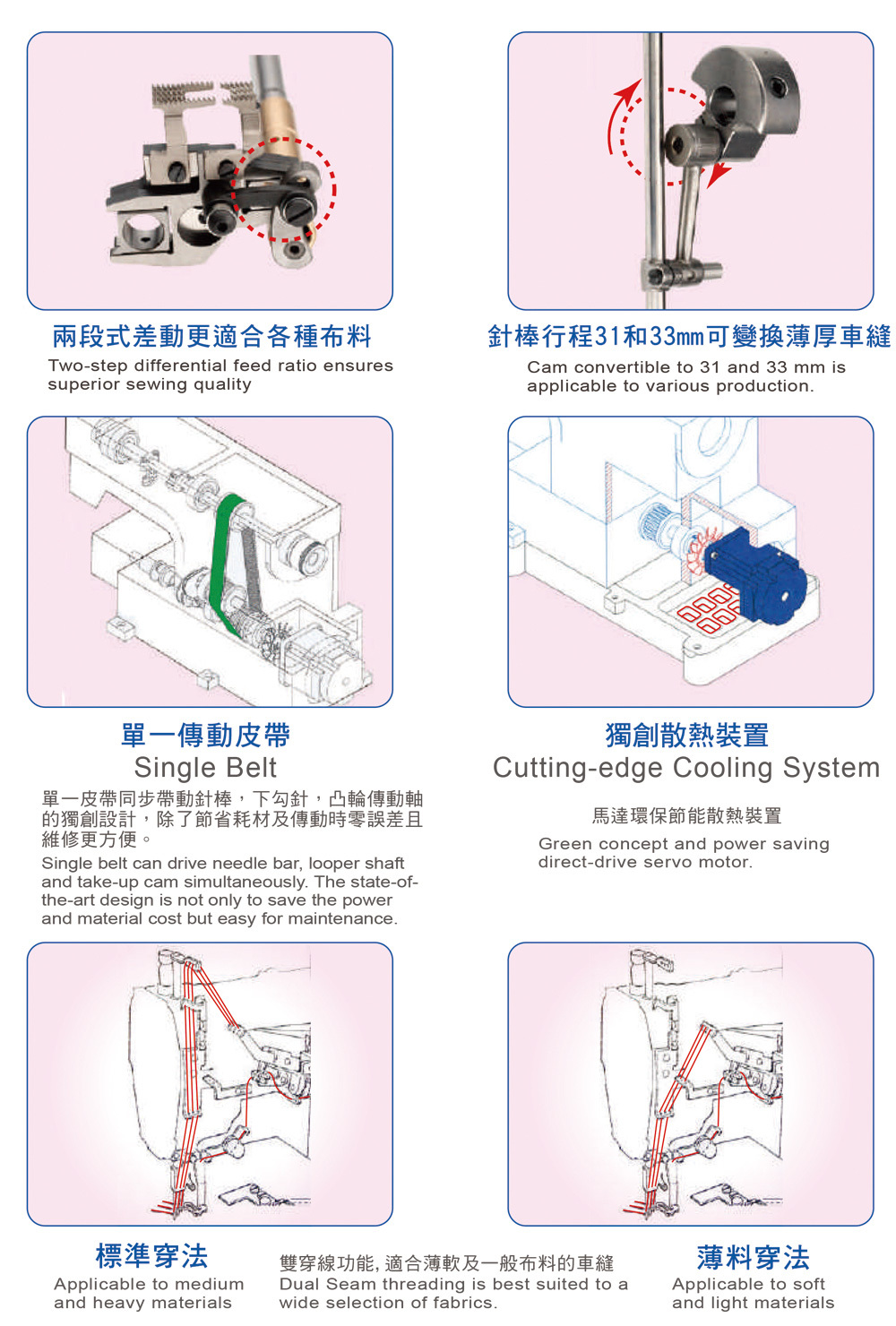 兩段式差動更適合各種布料
Two-step differential feed ratio ensures superior sewing quality

針棒行程31和33mm可變換薄厚車縫
Cam convertible to 31 and 33 mm is applicable to various production.

單一傳動皮帶
Single Belt
單一皮帶同步帶動針棒，下勾針，凸輪傳動軸的獨創設計，除了節省耗材及傳動時零誤差且維修更方便。
Single belt can drive needle bar, looper shaft and take-up cam simultaneously. The state-of-the-art design is not only to save the power and material cost but easy for maintenance.

獨創散熱裝置
Cutting-edge Cooling System
馬達環保節能散熱裝置
Green concept and power saving direct-drive servo motor.

標準穿法
Applicable to medium and heavy materials

雙穿線功能, 適合薄軟及一般布料的車縫
Dual Seam threading is best suited to a wide selection of fabrics.

薄料穿法
Applicable to soft and light materials