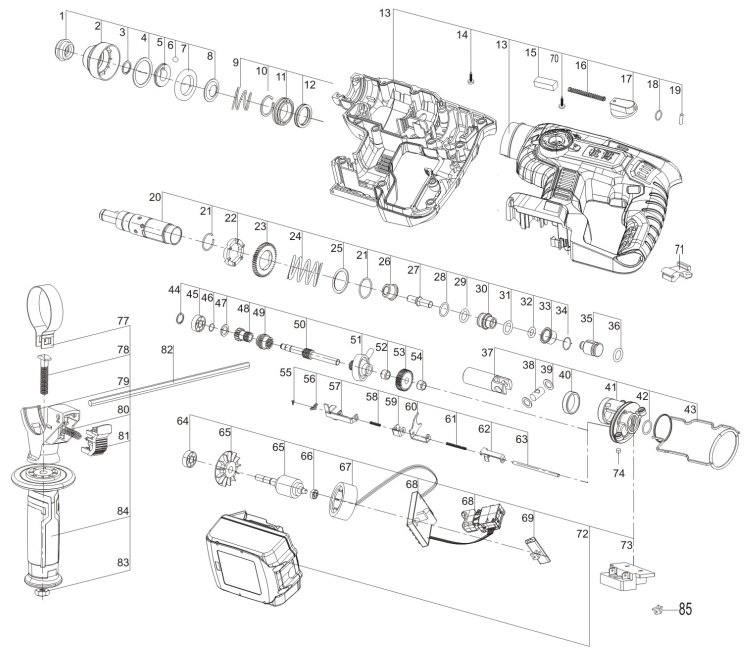 1 2 3 4 5 6 7 8 9 10 11 12 13 14 13 15 70 16 17 18 19

20 21 22 23 24 25 21 26 27 28 29 30 31 32 33 34 35 36 71

44 45 46 47 48 49 50 51 52 53 54 37 38 39 40 41 42 43

77 78 82 79 80 81 55 56 57 58 59 60 61 62 63 74

64 65 65 66 67 68 68 69 72 73

84 83 85