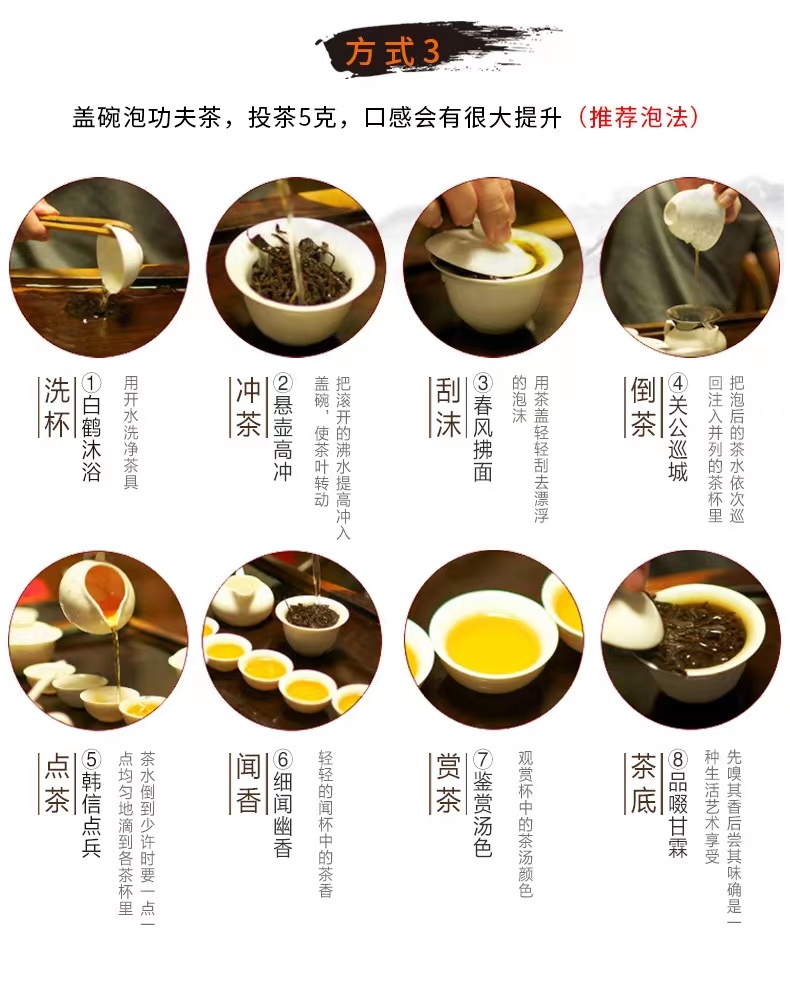 方式3

盖碗泡功夫茶，投茶5克，口感会有很大提升（推荐泡法）

洗杯
①白鹤沐浴
用开水洗净茶具

冲茶
②悬壶高冲
把滚开的沸水提高冲入盖碗，使茶叶转动

刮沫
③春风拂面
用茶盖轻轻刮去漂浮的泡沫

倒茶
④关公巡城
把泡后的茶水依次巡回注入并列的茶杯里

点茶
⑤韩信点兵
茶水倒到少许时要一点一点均匀地滴到各茶杯里

闻香
⑥细闻幽香
轻轻的闻杯中的茶香

赏茶
⑦鉴赏汤色
观赏杯中的茶汤颜色

茶底
⑧品啜甘霖
先嗅其香后尝其味确是一种生活艺术享受