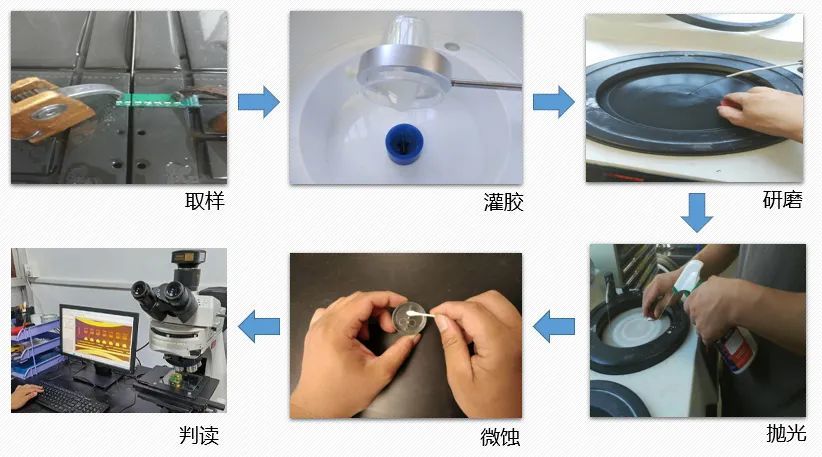 取样

灌胶

研磨

抛光

微蚀

判读