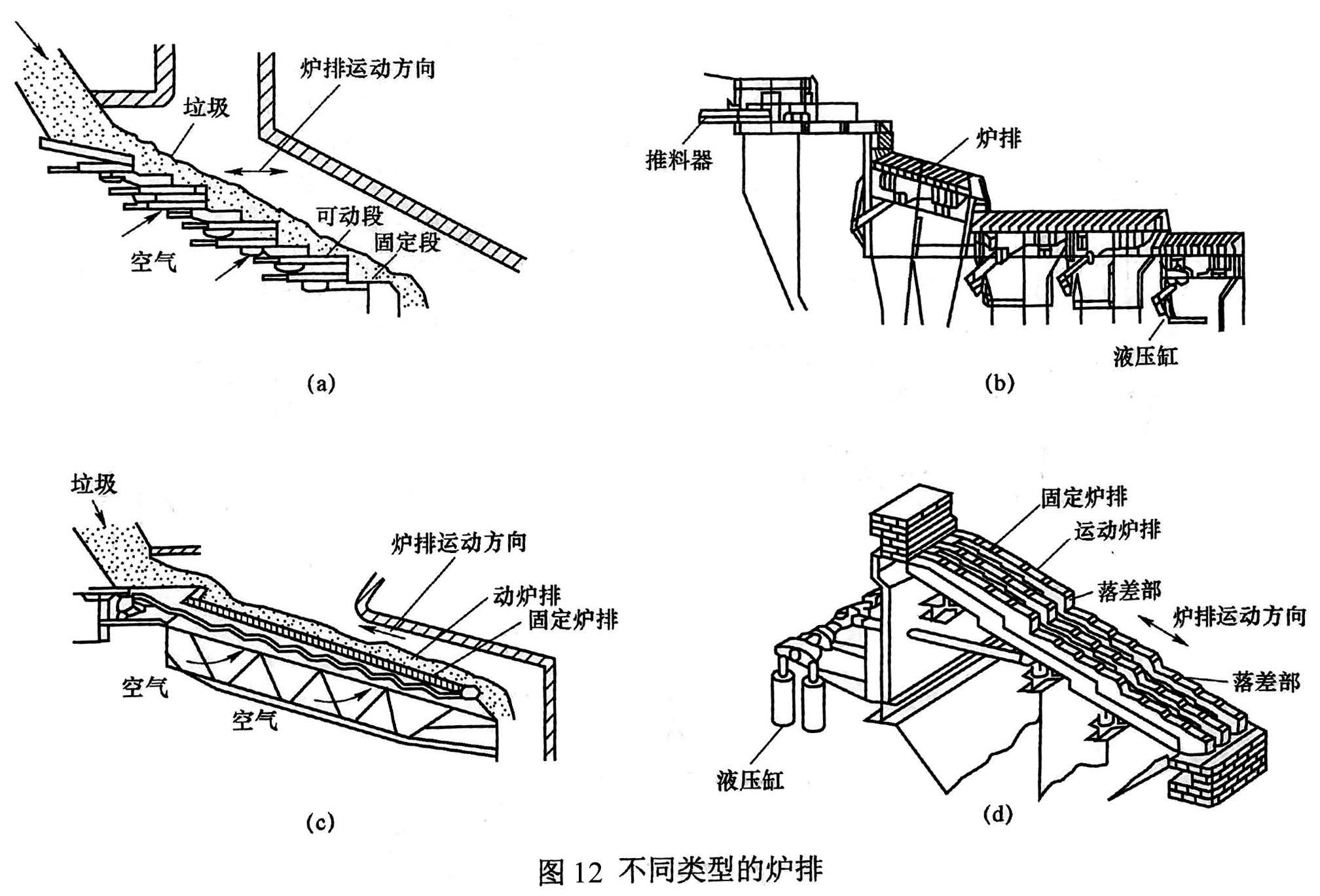 炉排运动方向
垃圾
可动段
固定段
空气

(a)

推料器
炉排
液压缸

(b)

垃圾
炉排运动方向
动炉排
固定炉排
空气
空气

(c)

固定炉排
运动炉排
落差部
炉排运动方向
落差部
液压缸

(d)

图 12 不同类型的炉排