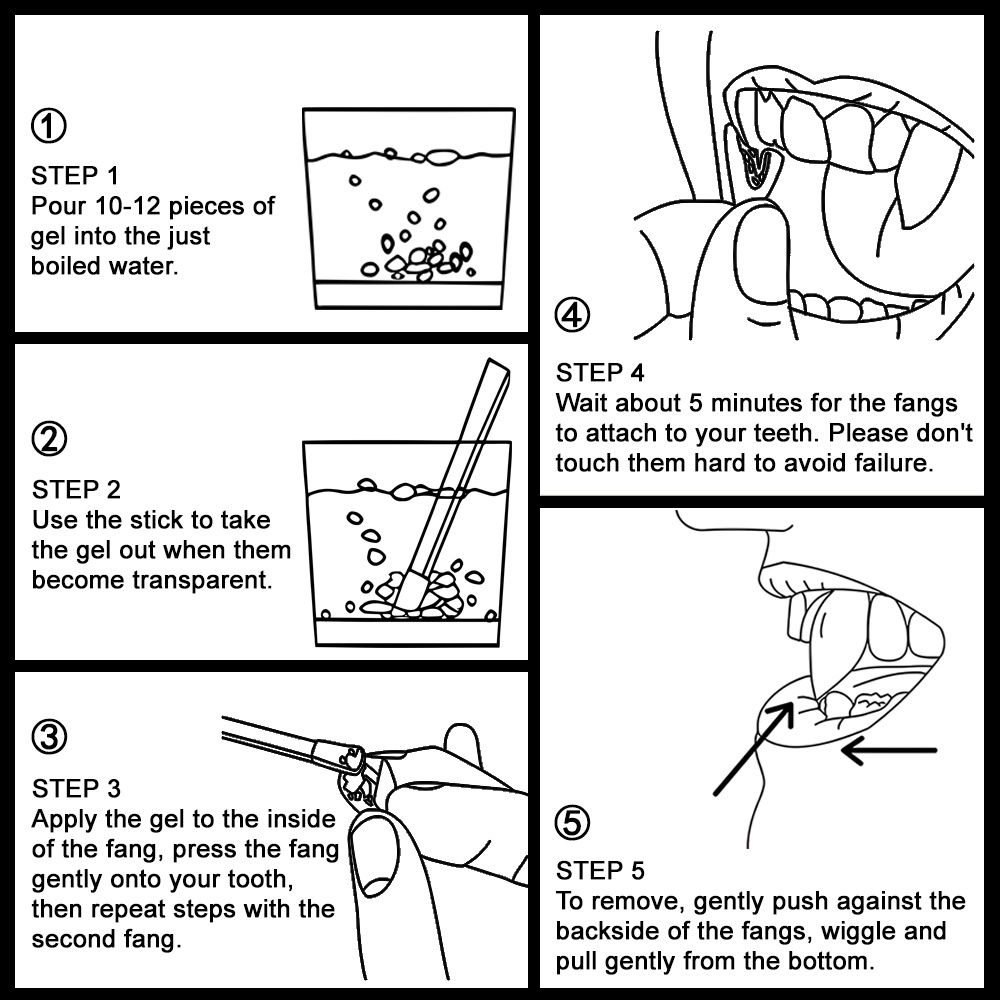 ①
STEP 1
Pour 10-12 pieces of gel into the just boiled water.

②
STEP 2
Use the stick to take the gel out when them become transparent.

③
STEP 3
Apply the gel to the inside of the fang, press the fang gently onto your tooth, then repeat steps with the second fang.

④
STEP 4
Wait about 5 minutes for the fangs to attach to your teeth. Please don't touch them hard to avoid failure.

⑤
STEP 5
To remove, gently push against the backside of the fangs, wiggle and pull gently from the bottom.