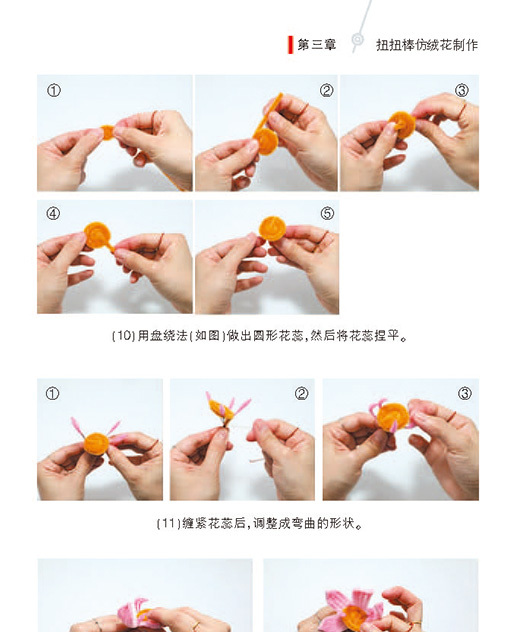 第三章　扭扭棒仿绒花制作

①
②
③
④
⑤

(10)用盘绕法(如图)做出圆形花蕊,然后将花蕊捏平。

①
②
③

(11)缠紧花蕊后,调整成弯曲的形状。