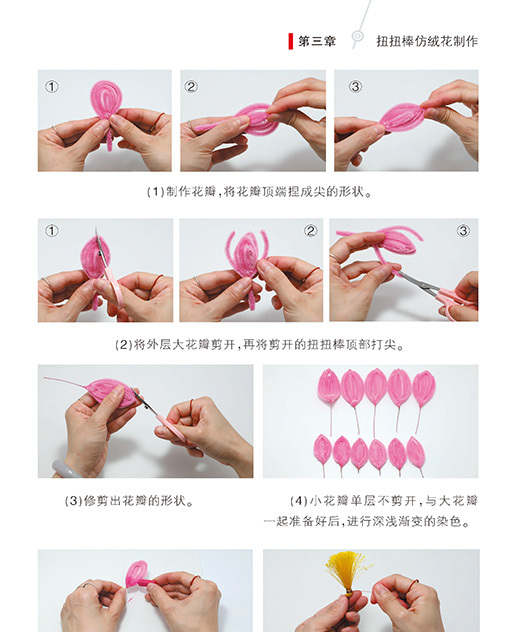 第三章　扭扭棒仿绒花制作

①

②

③

(1)制作花瓣，将花瓣顶端捏成尖的形状。

①

②

③

(2)将外层大花瓣剪开，再将剪开的扭扭棒顶部打尖。

(3)修剪出花瓣的形状。

(4)小花瓣单层不剪开，与大花瓣一起准备好后，进行深浅渐变的染色。