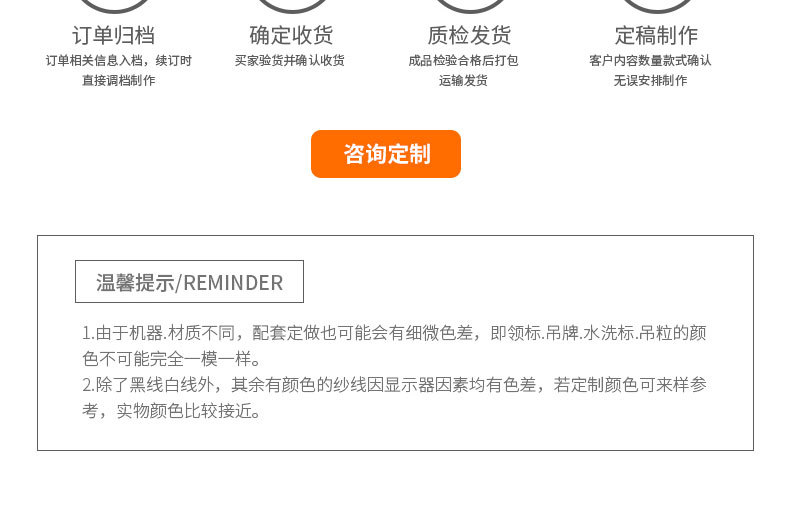 订单归档
订单相关信息入档，续订时直接调档制作

确定收货
买家验货并确认收货

质检发货
成品检验合格后打包运输发货

定稿制作
客户内容数量款式确认无误安排制作

咨询定制

温馨提示/REMINDER

1.由于机器.材质不同，配套定做也可能会有细微色差，即领标.吊牌.水洗标.吊粒的颜色不可能完全一模一样。
2.除了黑线白线外，其余有颜色的纱线因显示器因素均有色差，若定制颜色可来样参考，实物颜色比较接近。