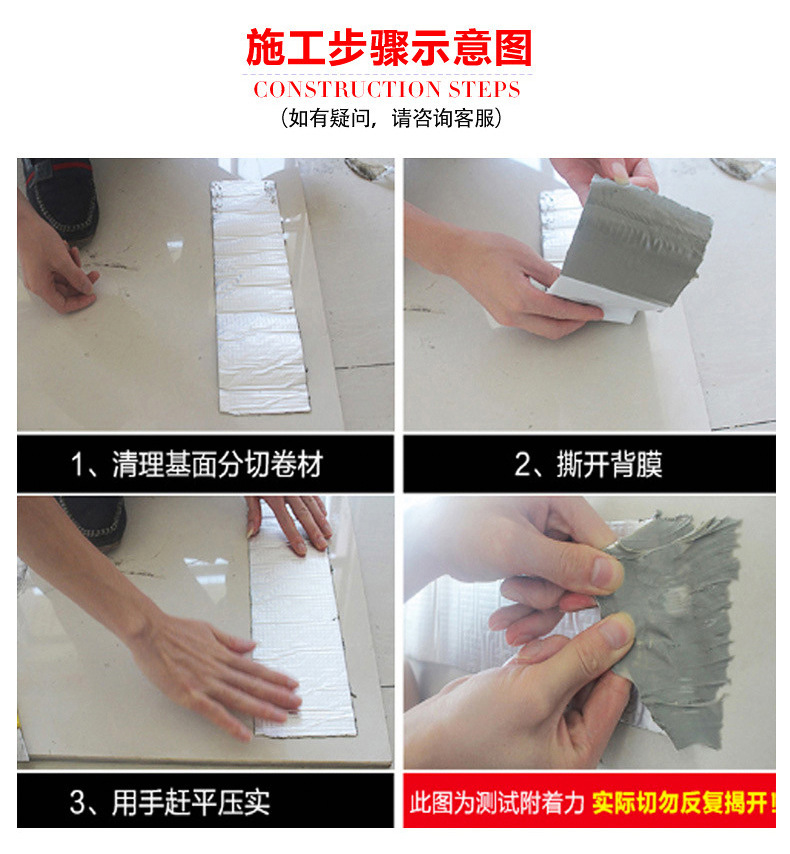 施工步骤示意图
CONSTRUCTION STEPS
（如有疑问，请咨询客服）

1、清理基面分切卷材

2、撕开背膜

3、用手赶平压实

此图为测试附着力 实际切勿反复揭开！