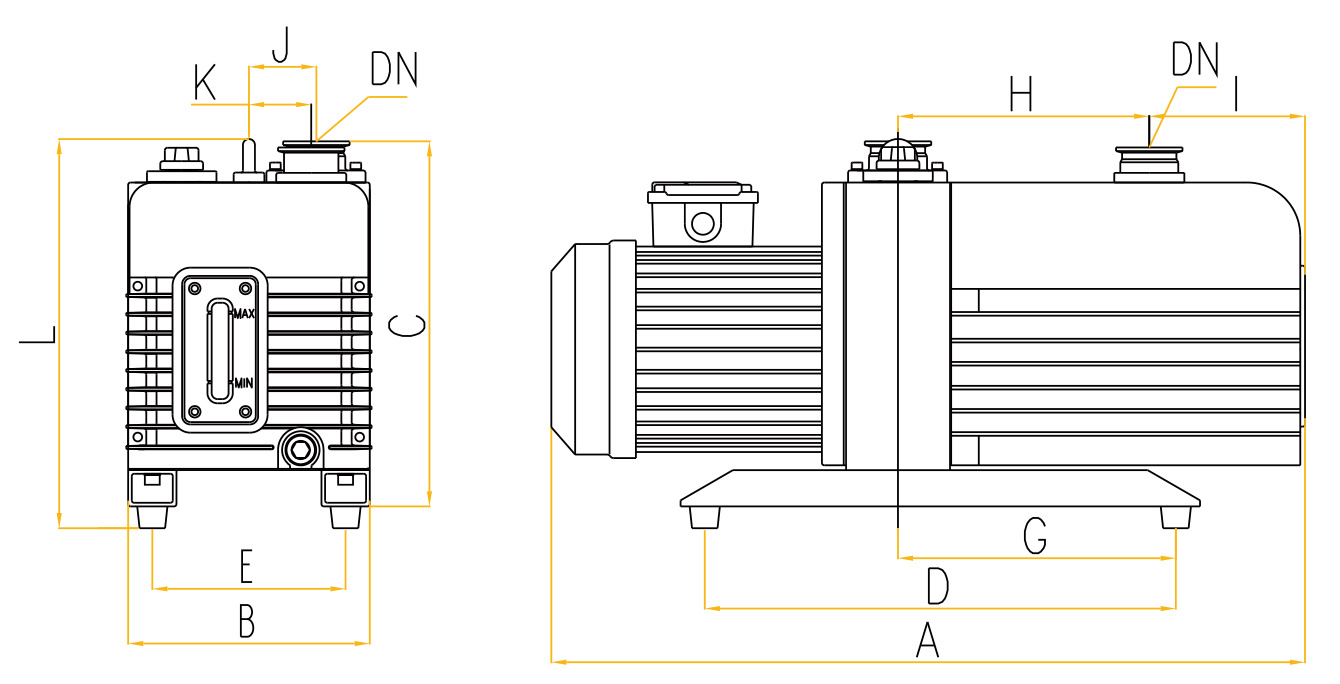 J
K
DN
L
MAX
MIN
C
E
B
H
DN
I
G
D
A