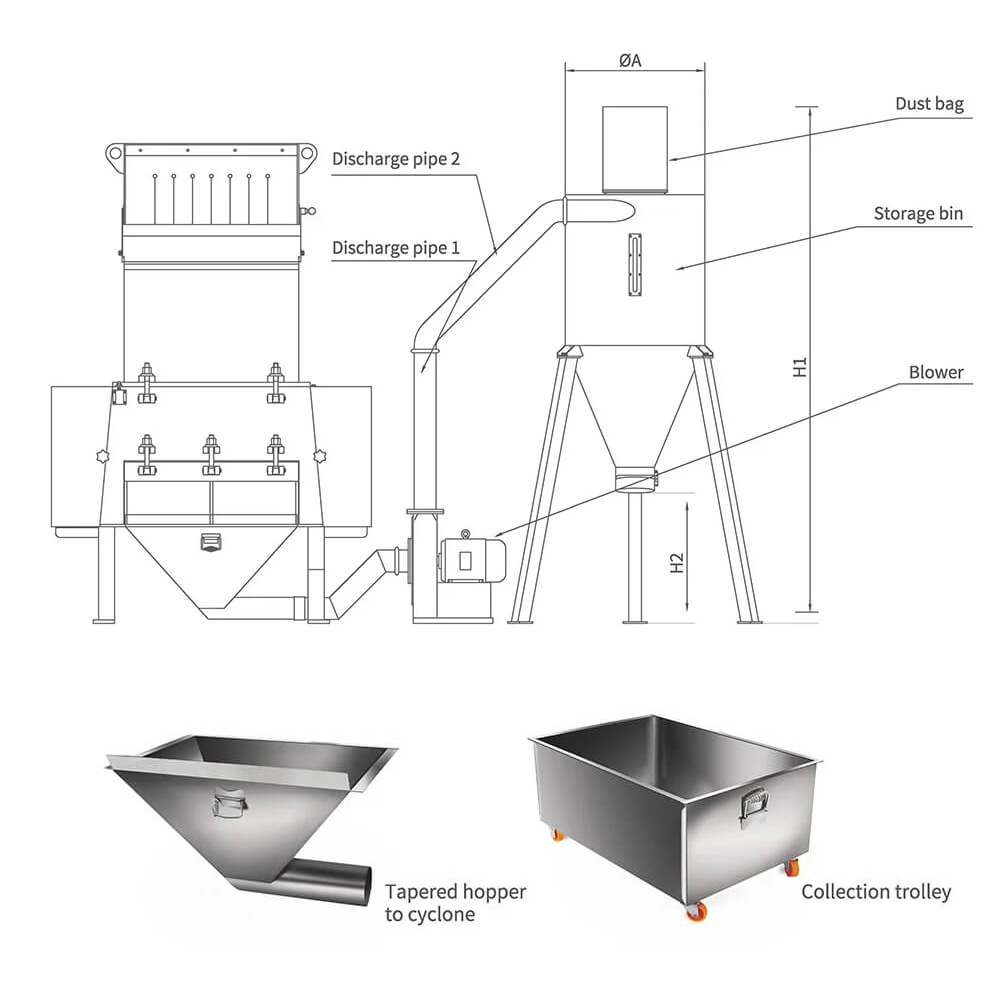 ØA
Dust bag
Discharge pipe 2
Storage bin
Discharge pipe 1
H1
Blower
H2
Tapered hopper to cyclone
Collection trolley