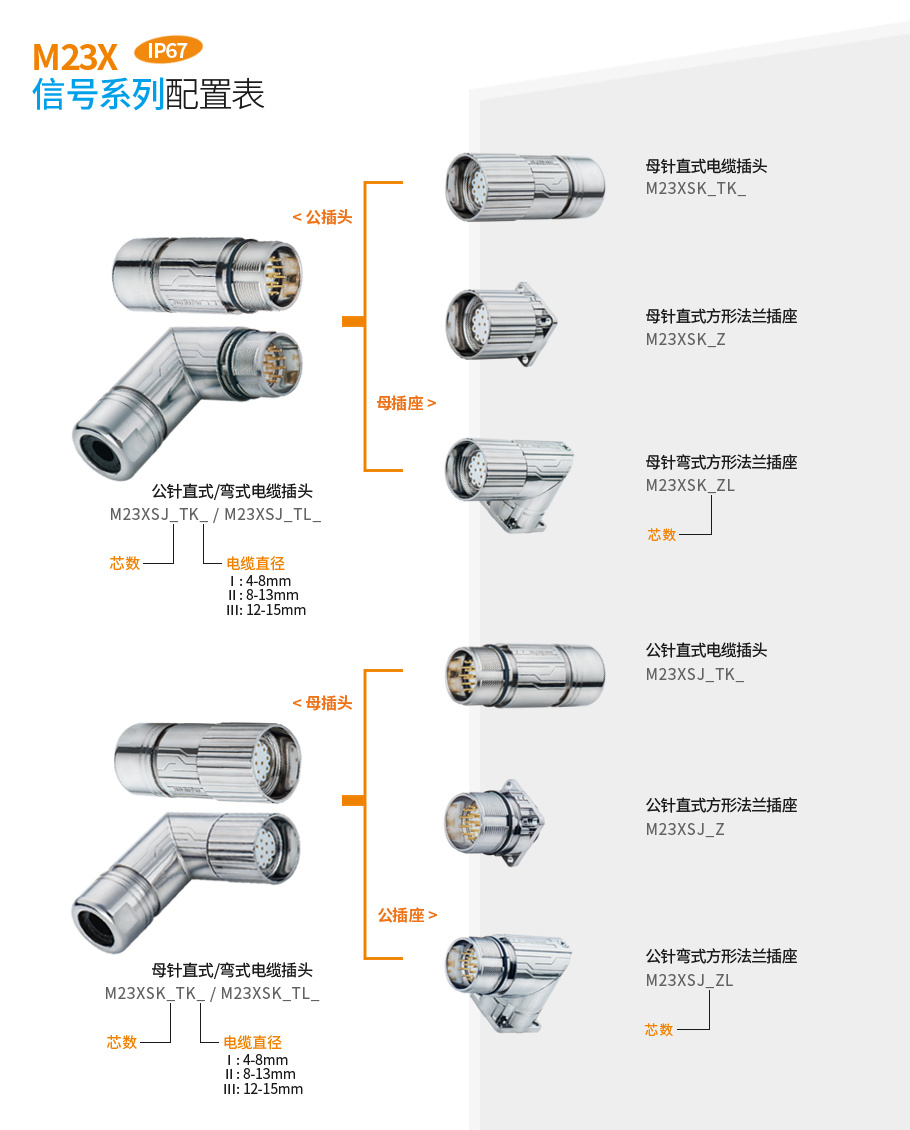 M23X IP67
信号系列配置表

< 公插头

母插座 >

公针直式/弯式电缆插头
M23XSJ_TK_ / M23XSJ_TL_

芯数

电缆直径
I : 4-8mm
II : 8-13mm
III: 12-15mm

母针直式电缆插头
M23XSK_TK_

母针直式方形法兰插座
M23XSK_Z

母针弯式方形法兰插座
M23XSK_ZL

芯数

< 母插头

公插座 >

母针直式/弯式电缆插头
M23XSK_TK_ / M23XSK_TL_

芯数

电缆直径
I : 4-8mm
II : 8-13mm
III: 12-15mm

公针直式电缆插头
M23XSJ_TK_

公针直式方形法兰插座
M23XSJ_Z

公针弯式方形法兰插座
M23XSJ_ZL

芯数