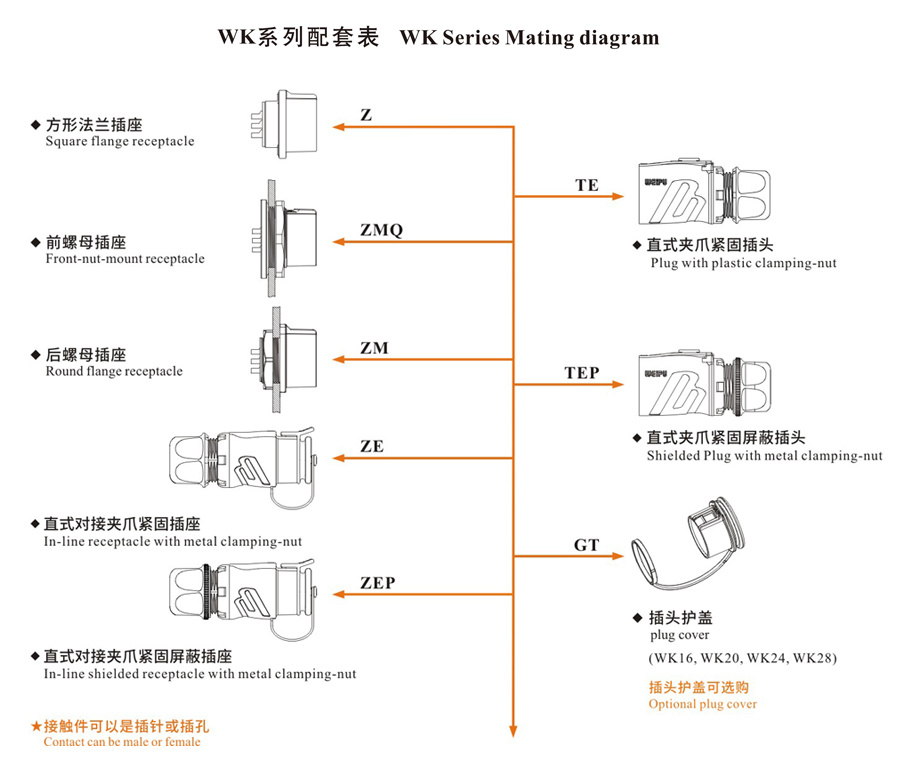 WK系列配套表 WK Series Mating diagram

◆ 方形法兰插座
Square flange receptacle

Z

◆ 前螺母插座
Front-nut-mount receptacle

ZMQ

◆ 后螺母插座
Round flange receptacle

ZM

ZE

◆ 直式对接夹爪紧固插座
In-line receptacle with metal clamping-nut

ZEP

◆ 直式对接夹爪紧固屏蔽插座
In-line shielded receptacle with metal clamping-nut

★接触件可以是插针或插孔
Contact can be male or female

TE

WEIPU

◆ 直式夹爪紧固插头
Plug with plastic clamping-nut

TEP

WEIPU

◆ 直式夹爪紧固屏蔽插头
Shielded Plug with metal clamping-nut

GT

◆ 插头护盖
plug cover

(WK16, WK20, WK24, WK28)

插头护盖可选购
Optional plug cover