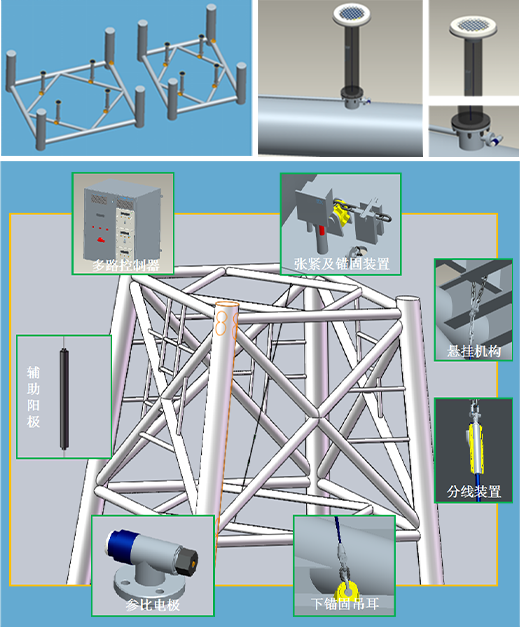 多路控制器

张紧及锚固装置

悬挂机构

辅助阳极

分线装置

参比电极

下锚固吊耳